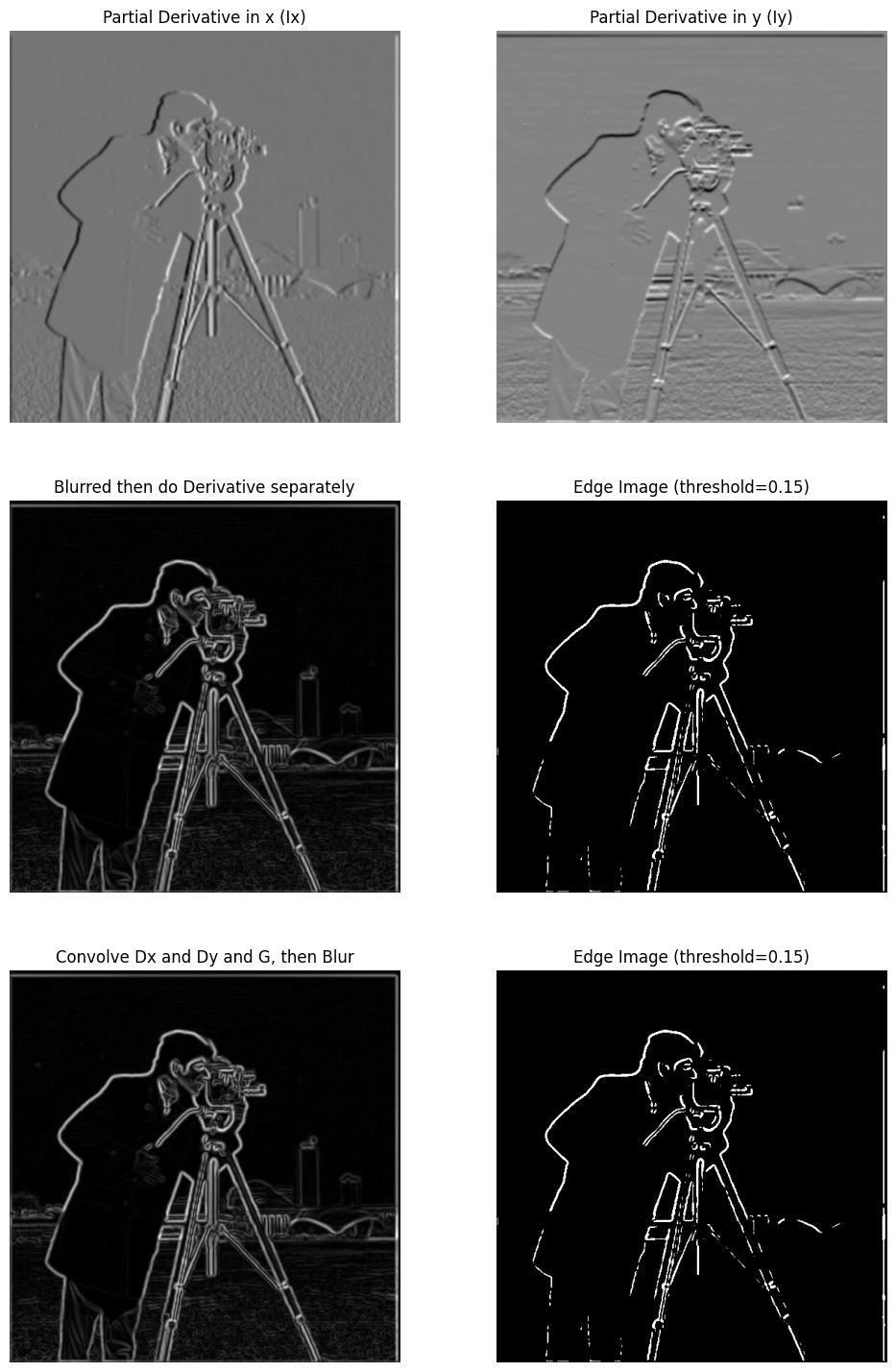 Partial Derivative in x (Ix)

Partial Derivative in y (Iy)

Blurred then do Derivative separately

Edge Image (threshold=0.15)

Convolve Dx and Dy and G, then Blur

Edge Image (threshold=0.15)